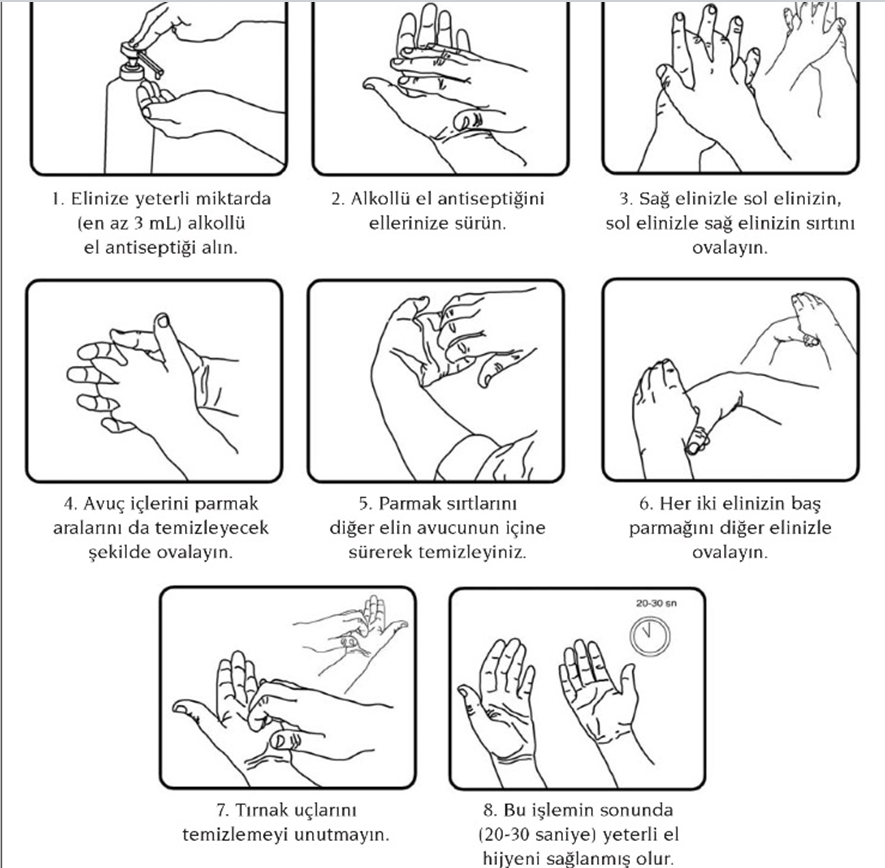 1. Elinize yeterli miktarda (en az 3 mL) alkollü el antiseptiği alın.

2. Alkollü el antiseptiğini ellerinize sürün.

3. Sağ elinizle sol elinizin, sol elinizle sağ elinizin sırtını ovalayın.

4. Avuç içlerini parmak aralarını da temizleyecek şekilde ovalayın.

5. Parmak sırtlarını diğer elin avucunun içine sürerek temizleyiniz.

6. Her iki elinizin baş parmağını diğer elinizle ovalayın.

7. Tırnak uçlarını temizlemeyi unutmayın.

20-30 sn

8. Bu işlemin sonunda (20-30 saniye) yeterli el hijyeni sağlanmış olur.