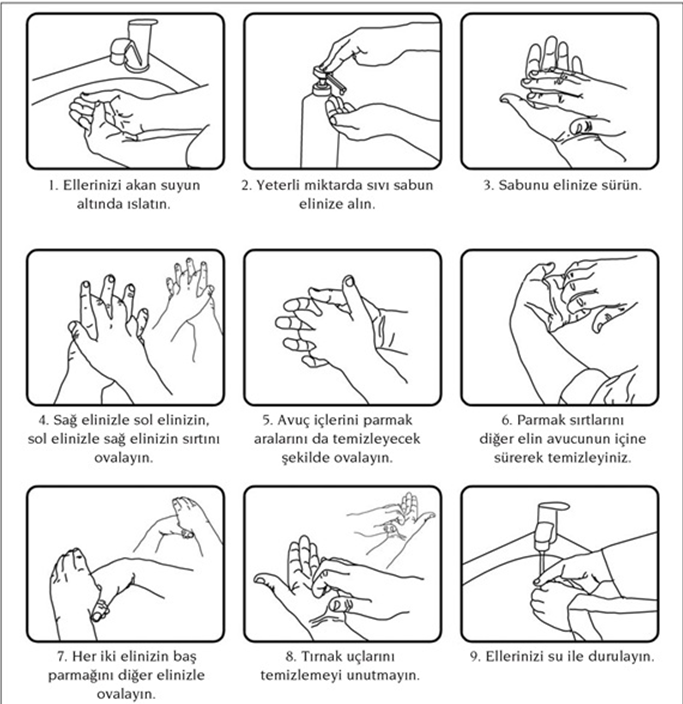 1. Ellerinizi akan suyun altında ıslatın.

2. Yeterli miktarda sıvı sabun elinize alın.

3. Sabunu elinize sürün.

4. Sağ elinizle sol elinizin, sol elinizle sağ elinizin sırtını ovalayın.

5. Avuç içlerini parmak aralarını da temizleyecek şekilde ovalayın.

6. Parmak sırtlarını diğer elin avucunun içine sürerek temizleyiniz.

7. Her iki elinizin baş parmağını diğer elinizle ovalayın.

8. Tırnak uçlarını temizlemeyi unutmayın.

9. Ellerinizi su ile durulayın.